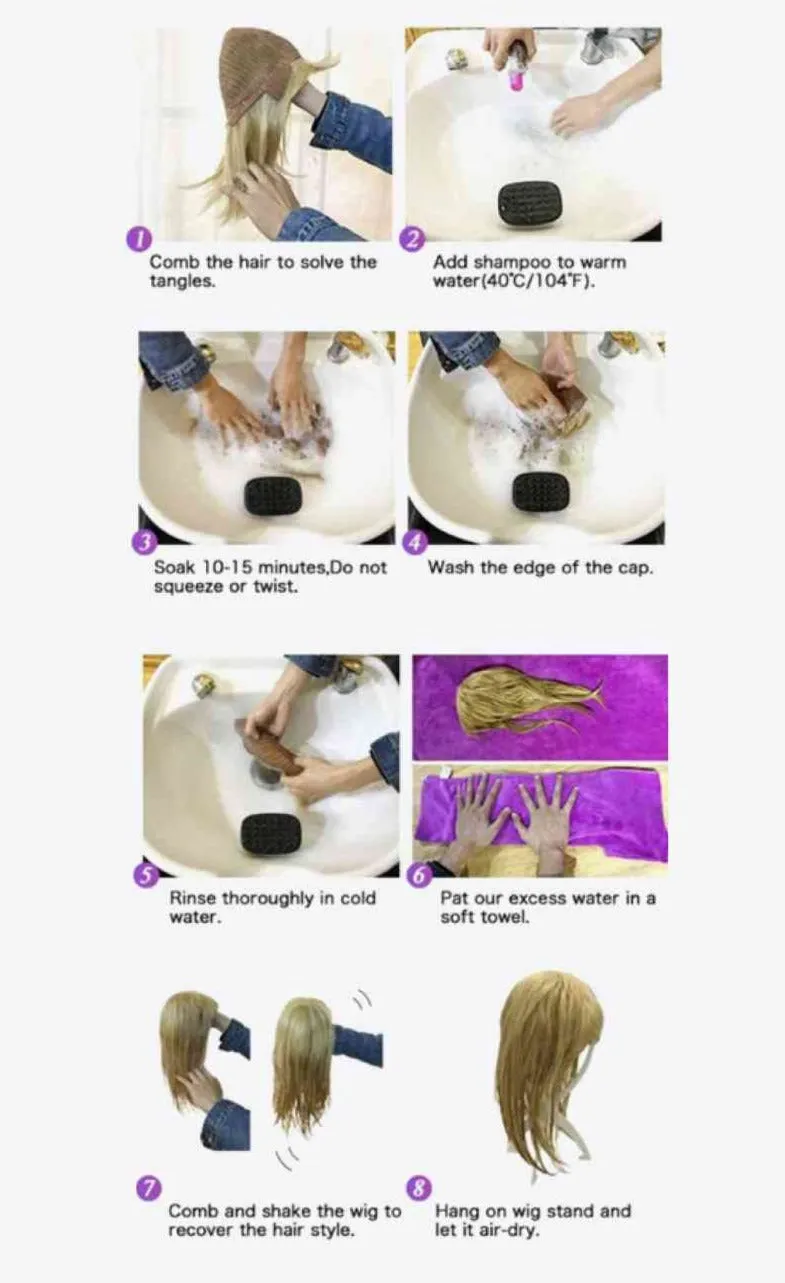 1
Comb the hair to solve the tangles.

2
Add shampoo to warm water(40°C/104°F).

3
Soak 10-15 minutes,Do not squeeze or twist.

4
Wash the edge of the cap.

5
Rinse thoroughly in cold water.

6
Pat our excess water in a soft towel.

7
Comb and shake the wig to recover the hair style.

8
Hang on wig stand and let it air-dry.