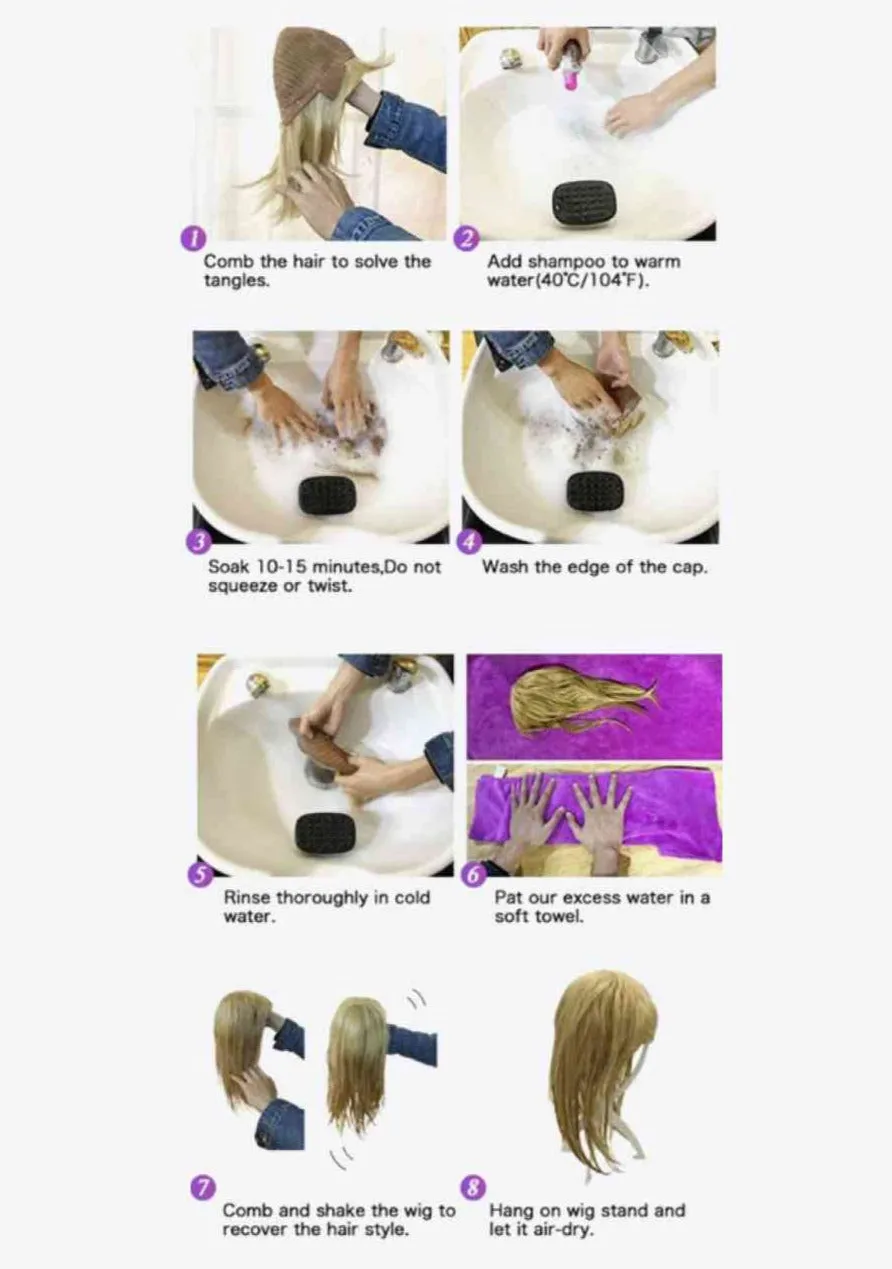 1 Comb the hair to solve the tangles.

2 Add shampoo to warm water(40°C/104°F).

3 Soak 10-15 minutes,Do not squeeze or twist.

4 Wash the edge of the cap.

5 Rinse thoroughly in cold water.

6 Pat our excess water in a soft towel.

7 Comb and shake the wig to recover the hair style.

8 Hang on wig stand and let it air-dry.